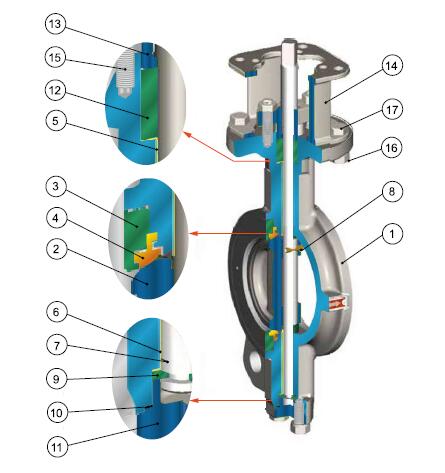 13
15
12
5
3
4
2
6
7
9
10
11
14
17
16
8
1